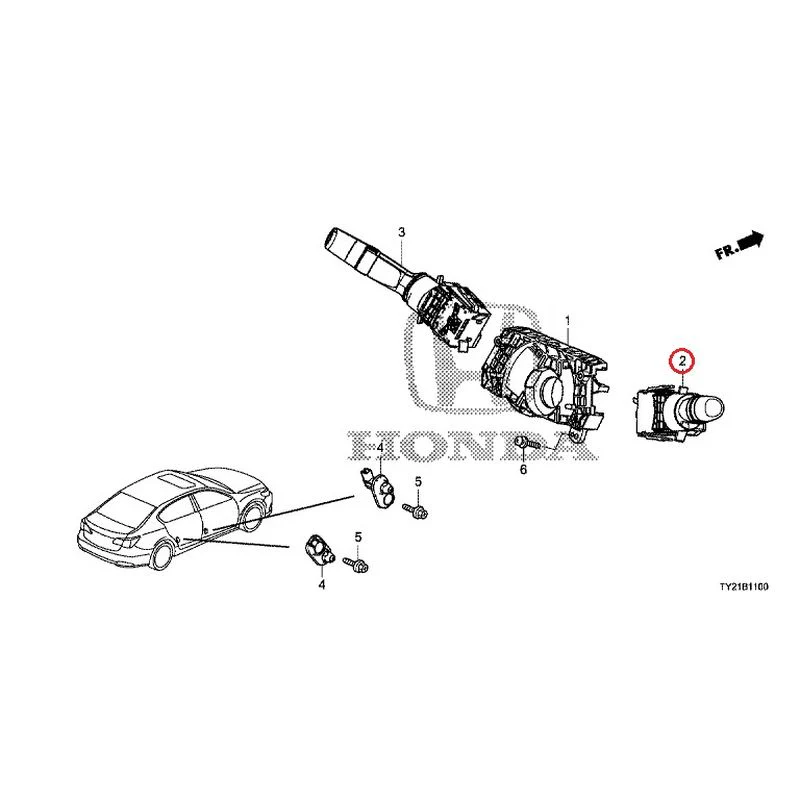 FR.

3

1

2

HONDA

4

6

5

5

4

TY21B1100